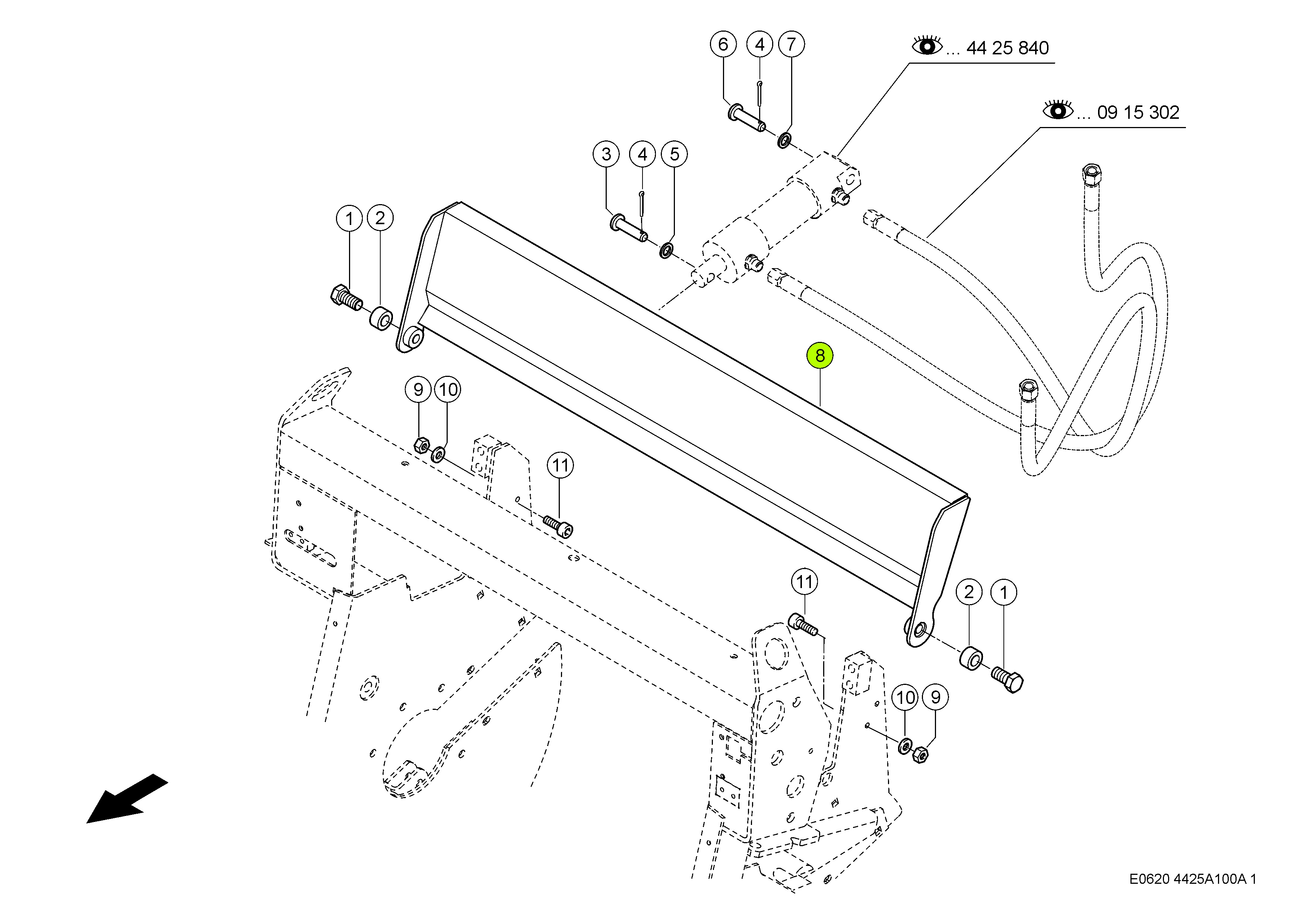 6 4 7

... 44 25 840

... 09 15 302

3 4 5

1 2

8

9 10

11

11

2 1

10 9

E0620 4425A100A 1